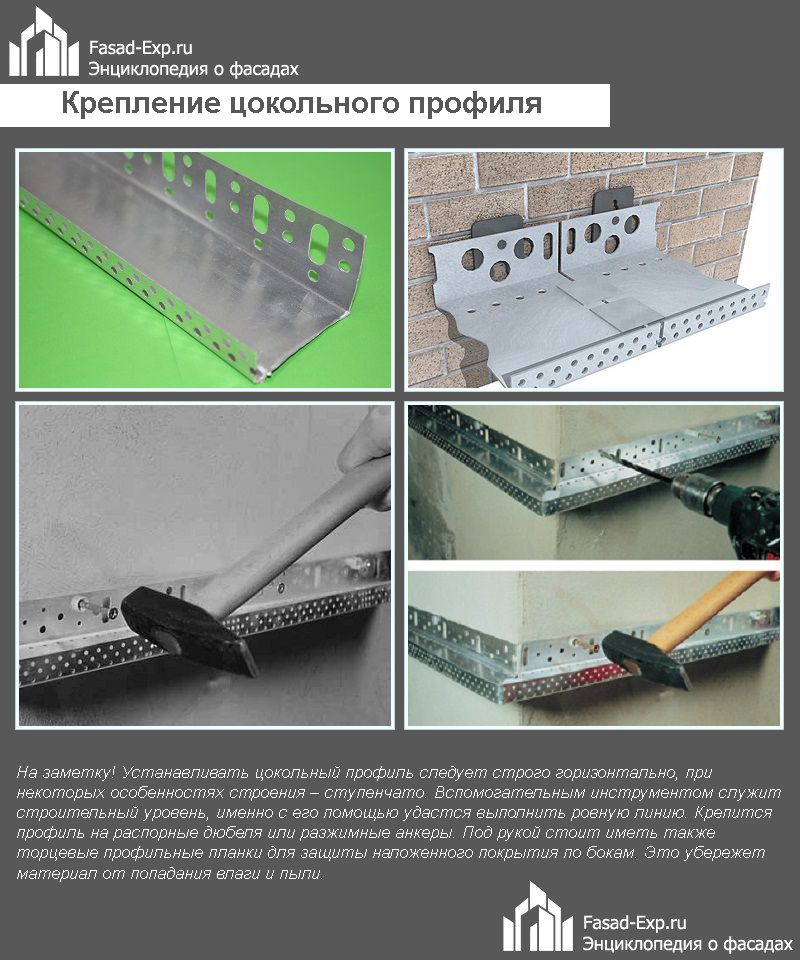 Fasad-Exp.ru
Энциклопедия о фасадах

Крепление цокольного профиля

На заметку! Устанавливать цокольный профиль следует строго горизонтально, при некоторых особенностях строения – ступенчато. Вспомогательным инструментом служит строительный уровень, именно с его помощью удастся выполнить ровную линию. Крепится профиль на распорные дюбеля или разжимные анкеры. Под рукой стоит иметь также торцевые профильные планки для защиты наложенного покрытия по бокам. Это убережет материал от попадания влаги и пыли.

Fasad-Exp.ru
Энциклопедия о фасадах