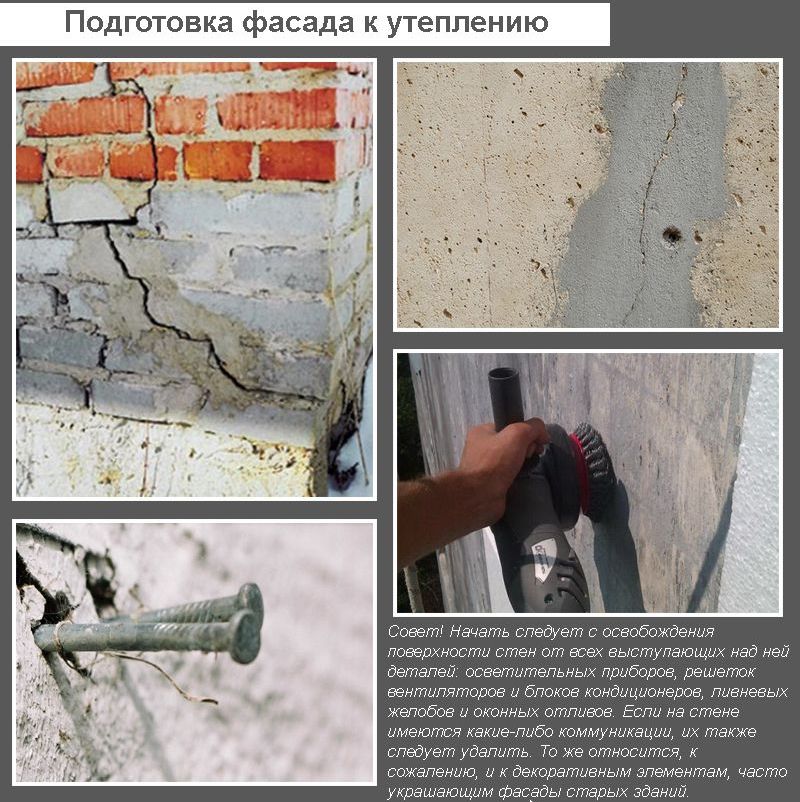 Подготовка фасада к утеплению

Совет! Начать следует с освобождения поверхности стен от всех выступающих над ней деталей: осветительных приборов, решеток вентиляторов и блоков кондиционеров, ливневых желобов и оконных отливов. Если на стене имеются какие-либо коммуникации, их также следует удалить. То же относится, к сожалению, и к декоративным элементам, часто украшающим фасады старых зданий.