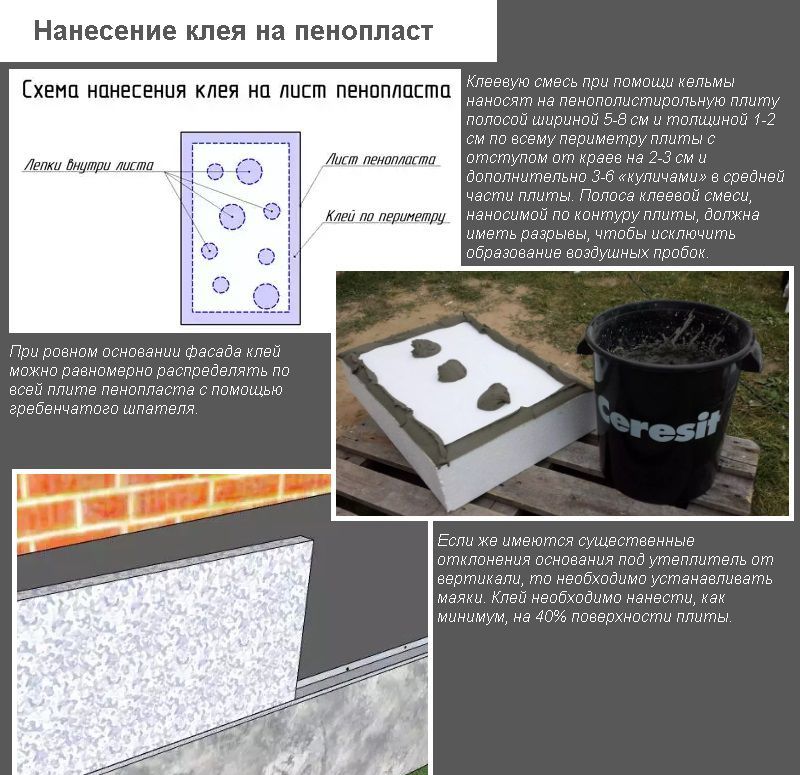 Нанесение клея на пенопласт

Схема нанесения клея на лист пенопласта

Лепки внутри листа

Лист пенопласта

Клей по периметру

Клеевую смесь при помощи кельмы наносят на пенополистирольную плиту полосой шириной 5-8 см и толщиной 1-2 см по всему периметру плиты с отступом от краев на 2-3 см и дополнительно 3-6 «куличами» в средней части плиты. Полоса клеевой смеси, наносимой по контуру плиты, должна иметь разрывы, чтобы исключить образование воздушных пробок.

При ровном основании фасада клей можно равномерно распределять по всей плите пенопласта с помощью гребенчатого шпателя.

Ceresit

Если же имеются существенные отклонения основания под утеплитель от вертикали, то необходимо устанавливать маяки. Клей необходимо нанести, как минимум, на 40% поверхности плиты.