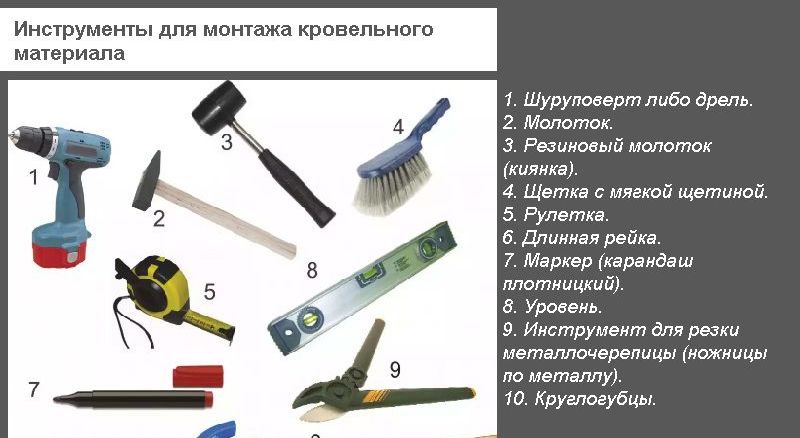 Инструменты для монтажа кровельного материала

1
2
3
4
5
8
7
9

1. Шуруповерт либо дрель.
2. Молоток.
3. Резиновый молоток (киянка).
4. Щетка с мягкой щетиной.
5. Рулетка.
6. Длинная рейка.
7. Маркер (карандаш плотницкий).
8. Уровень.
9. Инструмент для резки металлочерепицы (ножницы по металлу).
10. Круглогубцы.