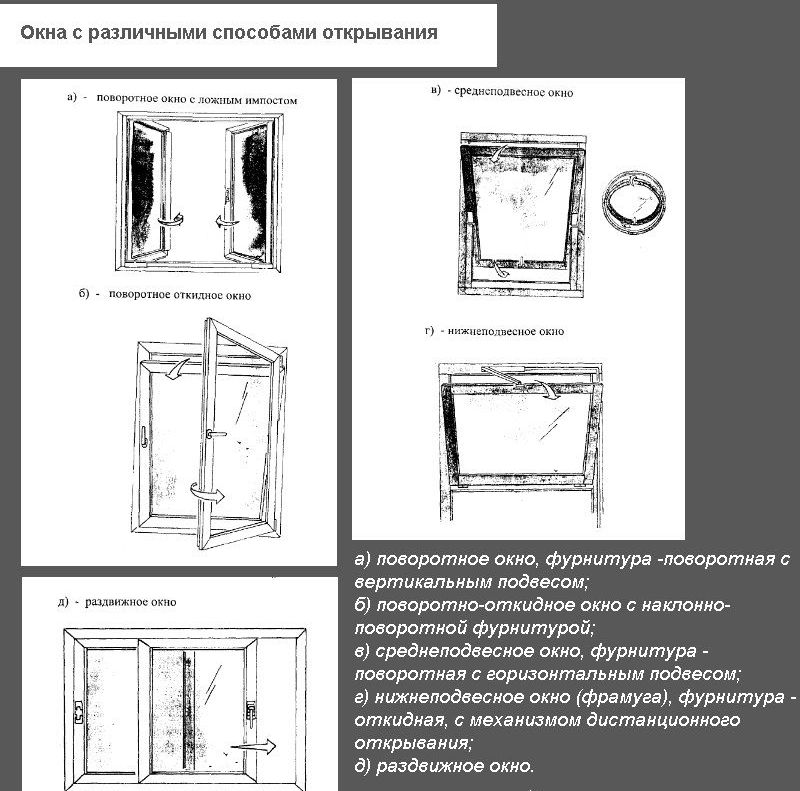 Окна с различными способами открывания

а) - поворотное окно с ложным импостом

б) - поворотное откидное окно

в) - среднеподвесное окно

г) - нижнеподвесное окно

д) - раздвижное окно

а) поворотное окно, фурнитура -поворотная с вертикальным подвесом;
б) поворотно-откидное окно с наклонно-поворотной фурнитурой;
в) среднеподвесное окно, фурнитура - поворотная с горизонтальным подвесом;
г) нижнеподвесное окно (фрамуга), фурнитура - откидная, с механизмом дистанционного открывания;
д) раздвижное окно.