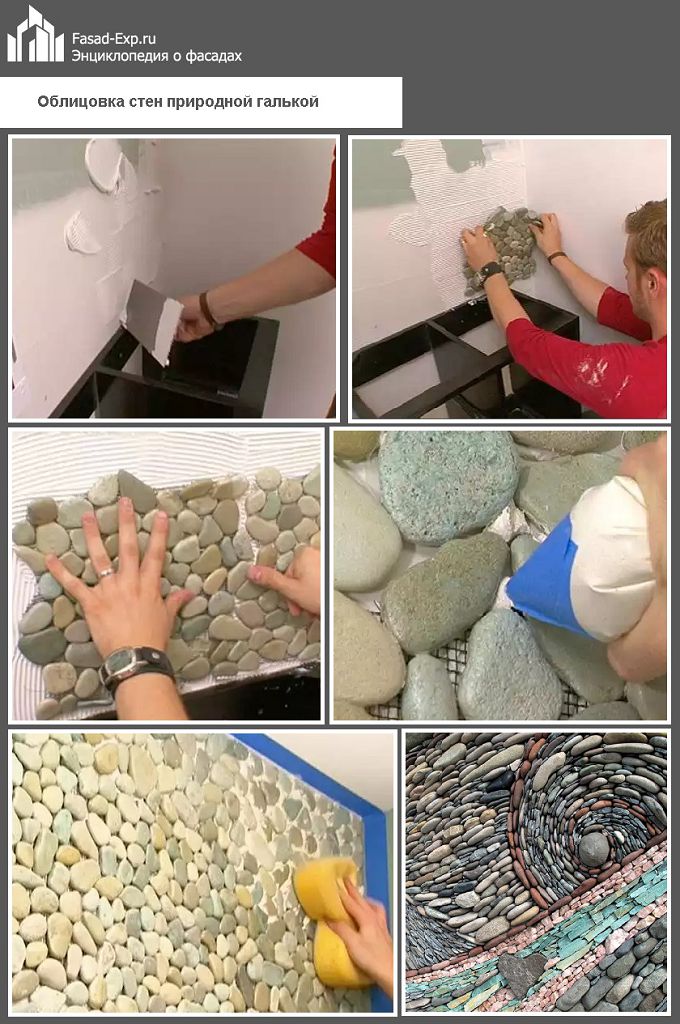 Fasad-Exp.ru
Энциклопедия о фасадах

Облицовка стен природной галькой