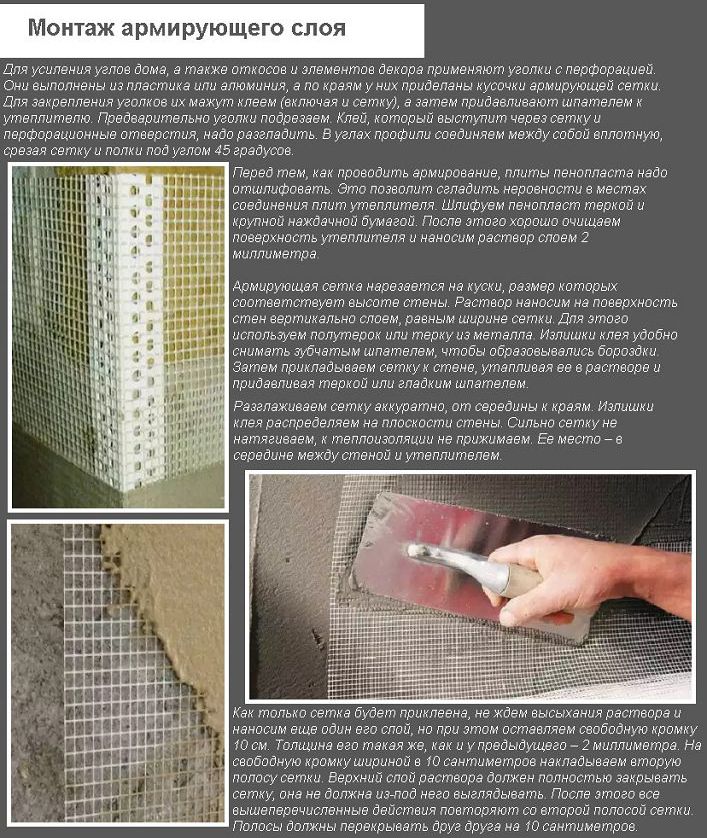 Монтаж армирующего слоя

Для усиления углов дома, а также откосов и элементов декора применяют уголки с перфорацией. Они выполнены из пластика или алюминия, а по краям у них приделаны кусочки армирующей сетки. Для закрепления уголков их мажут клеем (включая и сетку), а затем придавливают шпателем к утеплителю. Предварительно уголки подрезаем. Клей, который выступит через сетку и перфорационные отверстия, надо разгладить. В углах профили соединяем между собой вплотную, срезая сетку и полки под углом 45 градусов.

Перед тем, как проводить армирование, плиты пенопласта надо отшлифовать. Это позволит сгладить неровности в местах соединения плит утеплителя. Шлифуем пенопласт теркой и крупной наждачной бумагой. После этого хорошо очищаем поверхность утеплителя и наносим раствор слоем 2 миллиметра.

Армирующая сетка нарезается на куски, размер которых соответствует высоте стены. Раствор наносим на поверхность стен вертикально слоем, равным ширине сетки. Для этого используем полутерок или терку из металла. Излишки клея удобно снимать зубчатым шпателем, чтобы образовывались бороздки. Затем прикладываем сетку к стене, утапливая ее в растворе и придавливая теркой или гладким шпателем.

Разглаживаем сетку аккуратно, от середины к краям. Излишки клея распределяем на плоскости стены. Сильно сетку не натягиваем, к теплоизоляции не прижимаем. Ее место – в середине между стеной и утеплителем.

Как только сетка будет приклеена, не ждем высыхания раствора и наносим еще один его слой, но при этом оставляем свободную кромку 10 см. Толщина его такая же, как и у предыдущего – 2 миллиметра. На свободную кромку шириной в 10 сантиметров накладываем вторую полосу сетки. Верхний слой раствора должен полностью закрывать сетку, она не должна из-под него выглядывать. После этого все вышеперечисленные действия повторяют со второй полосой сетки. Полосы должны перекрывать друг друга на 10 сантиметров.