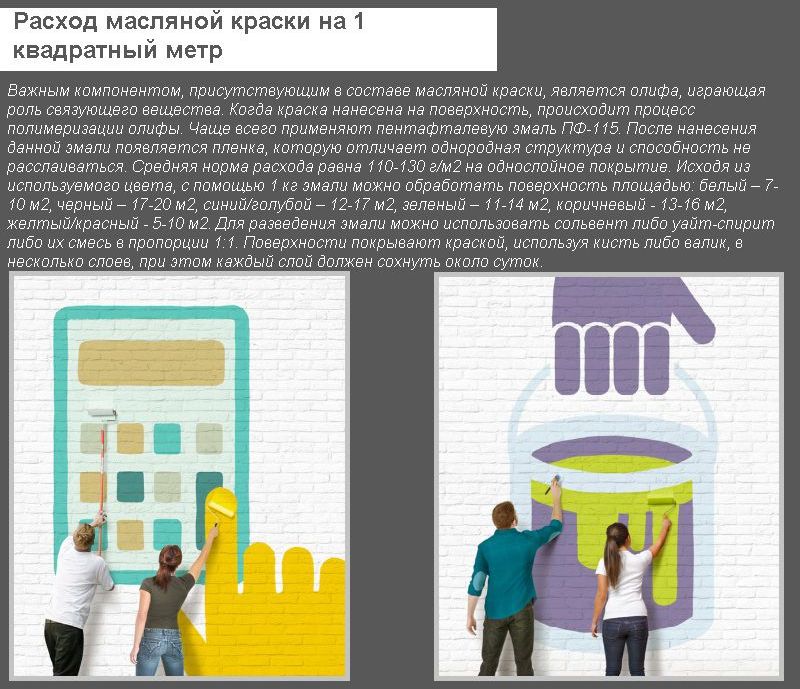 Расход масляной краски на 1 квадратный метр

Важным компонентом, присутствующим в составе масляной краски, является олифа, играющая роль связующего вещества. Когда краска нанесена на поверхность, происходит процесс полимеризации олифы. Чаще всего применяют пентафталевую эмаль ПФ-115. После нанесения данной эмали появляется пленка, которую отличает однородная структура и способность не расслаиваться. Средняя норма расхода равна 110-130 г/м2 на однослойное покрытие. Исходя из используемого цвета, с помощью 1 кг эмали можно обработать поверхность площадью: белый – 7-10 м2, черный – 17-20 м2, синий/голубой – 12-17 м2, зеленый – 11-14 м2, коричневый - 13-16 м2, желтый/красный - 5-10 м2. Для разведения эмали можно использовать сольвент либо уайт-спирит либо их смесь в пропорции 1:1. Поверхности покрывают краской, используя кисть либо валик, в несколько слоев, при этом каждый слой должен сохнуть около суток.