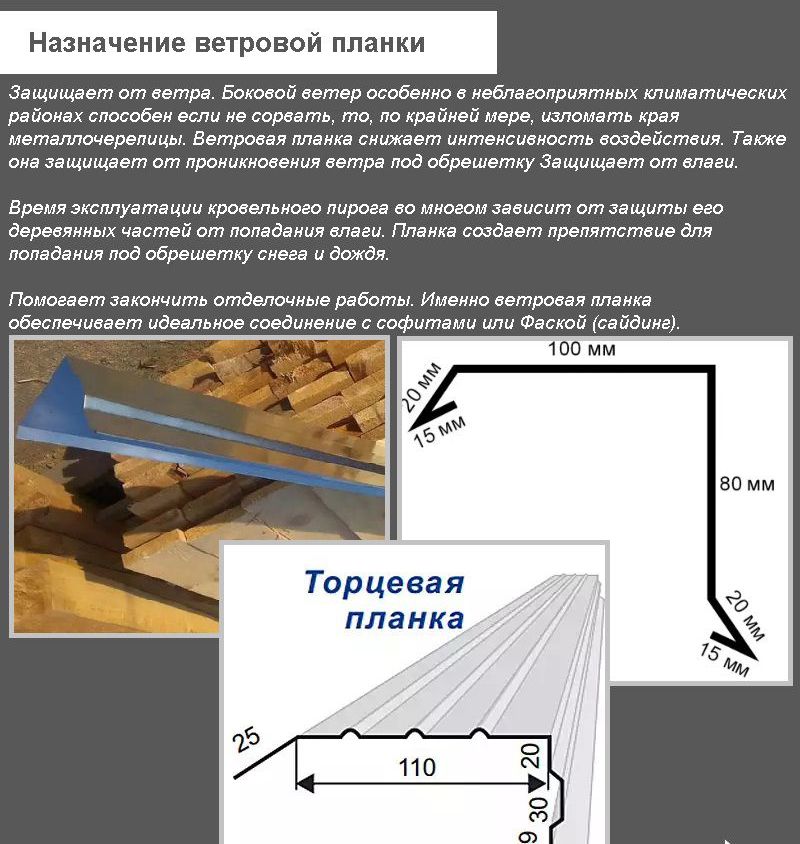 Назначение ветровой планки

Защищает от ветра. Боковой ветер особенно в неблагоприятных климатических районах способен если не сорвать, то, по крайней мере, изломать края металлочерепицы. Ветровая планка снижает интенсивность воздействия. Также она защищает от проникновения ветра под обрешетку Защищает от влаги.

Время эксплуатации кровельного пирога во многом зависит от защиты его деревянных частей от попадания влаги. Планка создает препятствие для попадания под обрешетку снега и дождя.

Помогает закончить отделочные работы. Именно ветровая планка обеспечивает идеальное соединение с софитами или Фаской (сайдинг).

100 мм
20 мм
15 мм
80 мм
20 мм
15 мм

Торцевая планка

25
110
20
30
9