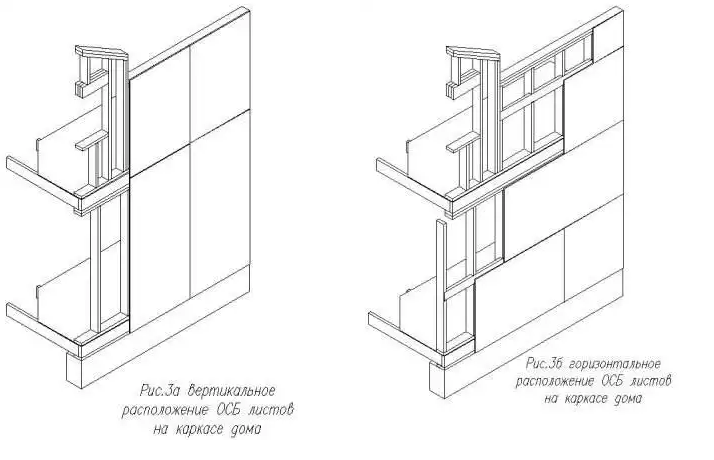 Рис.3а вертикальное расположение ОСБ листов на каркасе дома

Рис.3б горизонтальное расположение ОСБ листов на каркасе дома