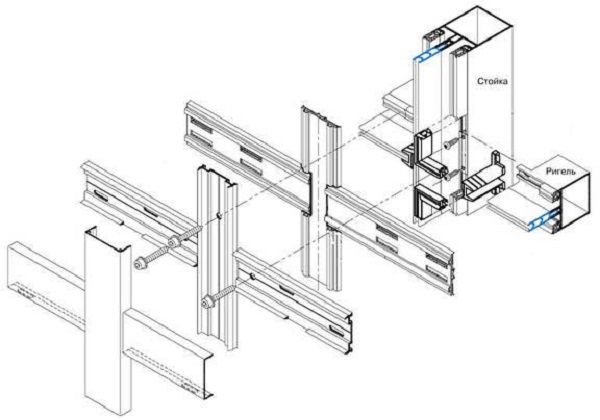 Стойка

Ригель