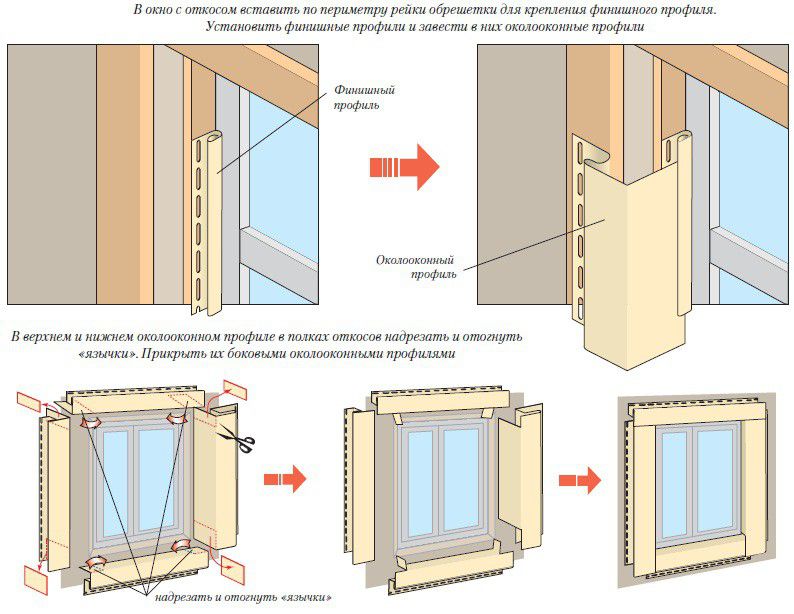 В окно с откосом вставить по периметру рейки обрешетки для крепления финишного профиля. Установить финишные профили и завести в них околооконные профили

Финишный профиль

Околооконный профиль

В верхнем и нижнем околооконном профиле в полках откосов надрезать и отогнуть «язычки». Прикрыть их боковыми околооконными профилями

надрезать и отогнуть «язычки»