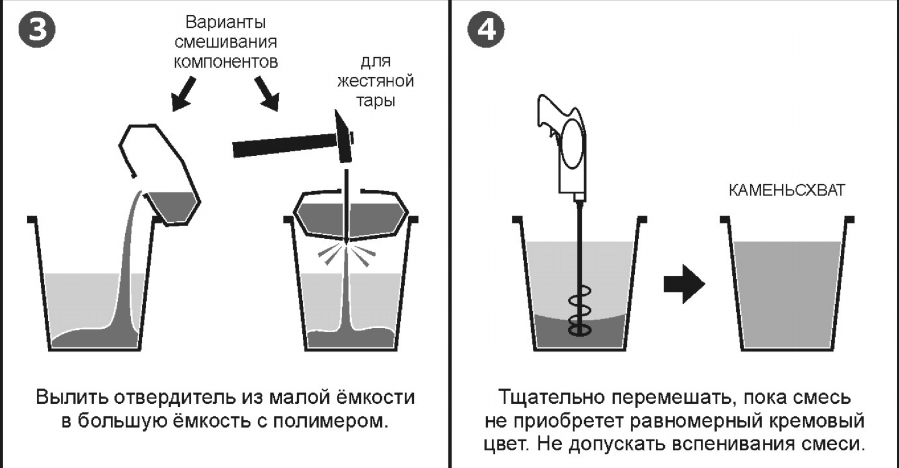 3

Варианты смешивания компонентов

для жестяной тары

Вылить отвердитель из малой ёмкости в большую ёмкость с полимером.

4

КАМЕНЬСХВАТ

Тщательно перемешать, пока смесь не приобретет равномерный кремовый цвет. Не допускать вспенивания смеси.