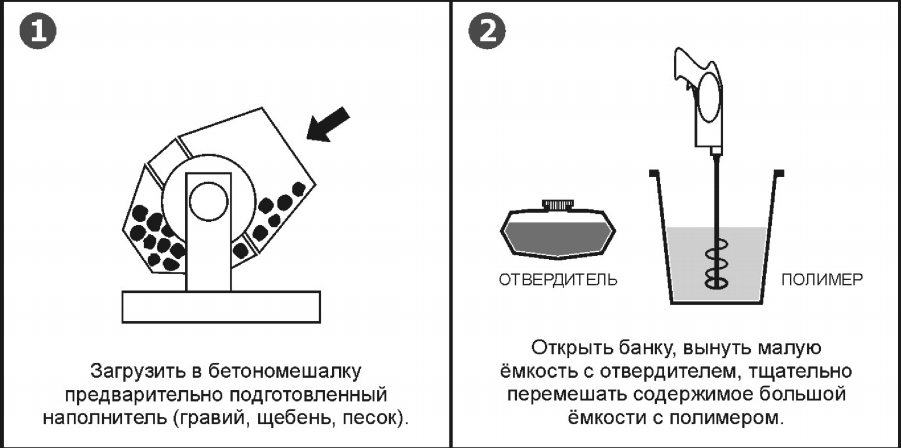 1

Загрузить в бетономешалку предварительно подготовленный наполнитель (гравий, щебень, песок).

2

ОТВЕРДИТЕЛЬ

ПОЛИМЕР

Открыть банку, вынуть малую ёмкость с отвердителем, тщательно перемешать содержимое большой ёмкости с полимером.