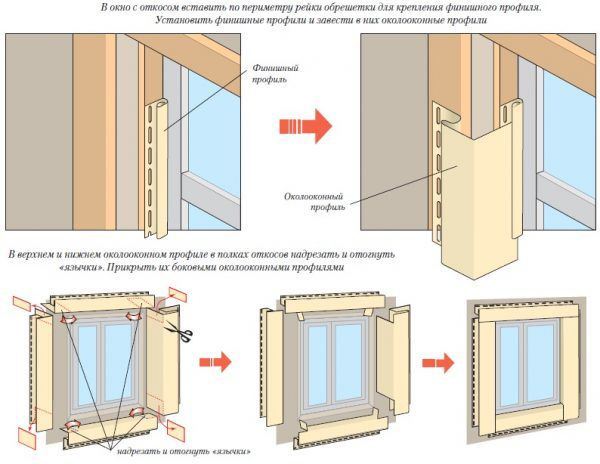 В окно с откосом вставить по периметру рейки обрешетки для крепления финишного профиля. Установить финишные профили и завести в них околооконные профили

Финишный профиль

Околооконный профиль

В верхнем и нижнем околооконном профиле в полках откосов надрезать и отогнуть «язычки». Прикрыть их боковыми околооконными профилями

надрезать и отогнуть «язычки»