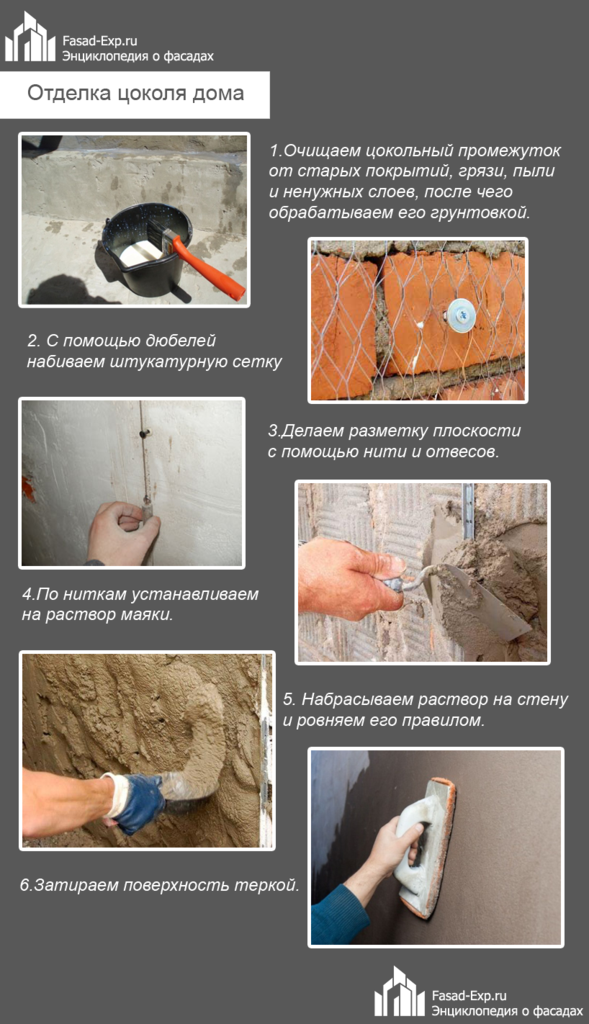 Fasad-Exp.ru
Энциклопедия о фасадах

Отделка цоколя дома

1.Очищаем цокольный промежуток от старых покрытий, грязи, пыли и ненужных слоев, после чего обрабатываем его грунтовкой.

2. С помощью дюбелей набиваем штукатурную сетку

3.Делаем разметку плоскости с помощью нити и отвесов.

4.По ниткам устанавливаем на раствор маяки.

5. Набрасываем раствор на стену и ровняем его правилом.

6.Затираем поверхность теркой.

Fasad-Exp.ru
Энциклопедия о фасадах