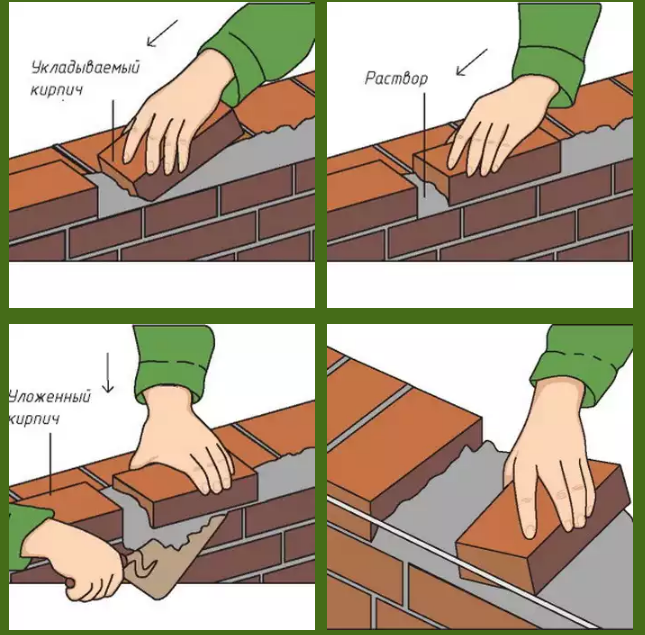 Укладываемый кирпич

Раствор

Уложенный кирпич