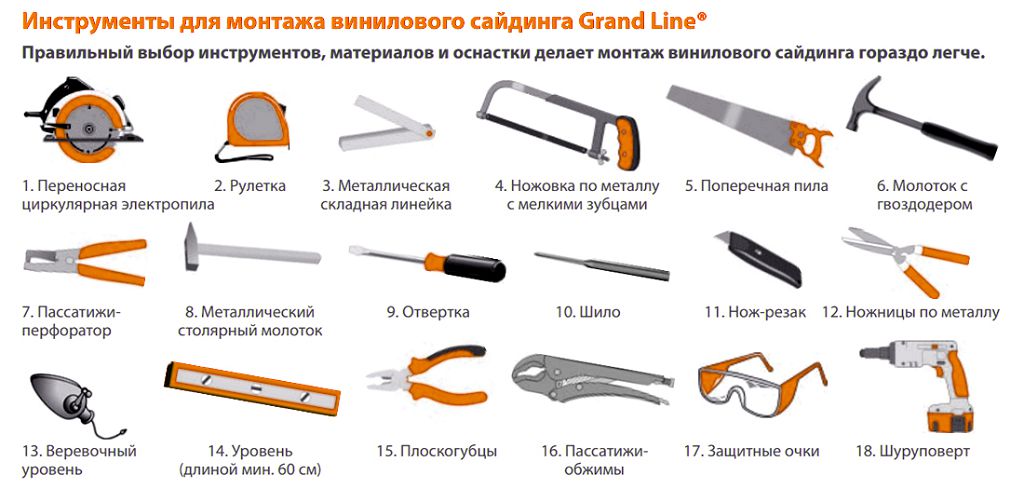 Инструменты для монтажа винилового сайдинга Grand Line®

Правильный выбор инструментов, материалов и оснастки делает монтаж винилового сайдинга гораздо легче.

1. Переносная циркулярная электропила

2. Рулетка

3. Металлическая складная линейка

4. Ножовка по металлу с мелкими зубцами

5. Поперечная пила

6. Молоток с гвоздодером

7. Пассатижи-перфоратор

8. Металлический столярный молоток

9. Отвертка

10. Шило

11. Нож-резак

12. Ножницы по металлу

13. Веревочный уровень

14. Уровень (длиной мин. 60 см)

15. Плоскогубцы

16. Пассатижи-обжимы

17. Защитные очки

18. Шуруповерт