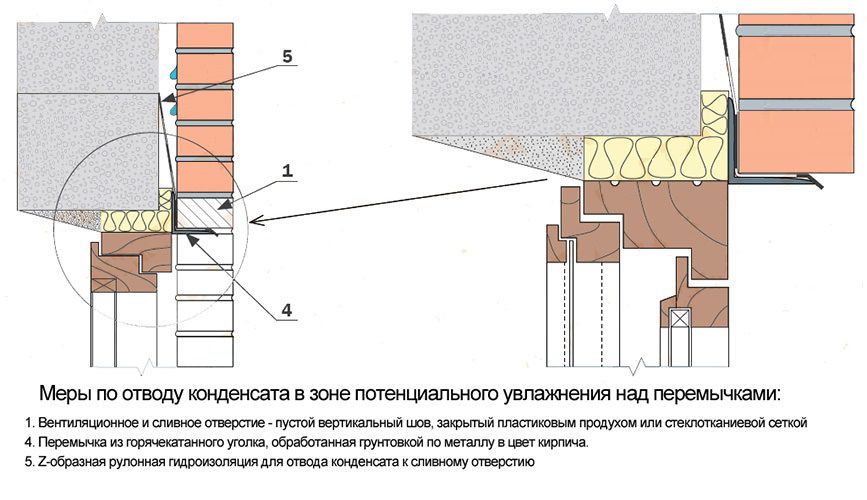 5

1

4

Меры по отводу конденсата в зоне потенциального увлажнения над перемычками:

1. Вентиляционное и сливное отверстие - пустой вертикальный шов, закрытый пластиковым продухом или стеклотканиевой сеткой

4. Перемычка из горячекатанного уголка, обработанная грунтовкой по металлу в цвет кирпича.

5. Z-образная рулонная гидроизоляция для отвода конденсата к сливному отверстию